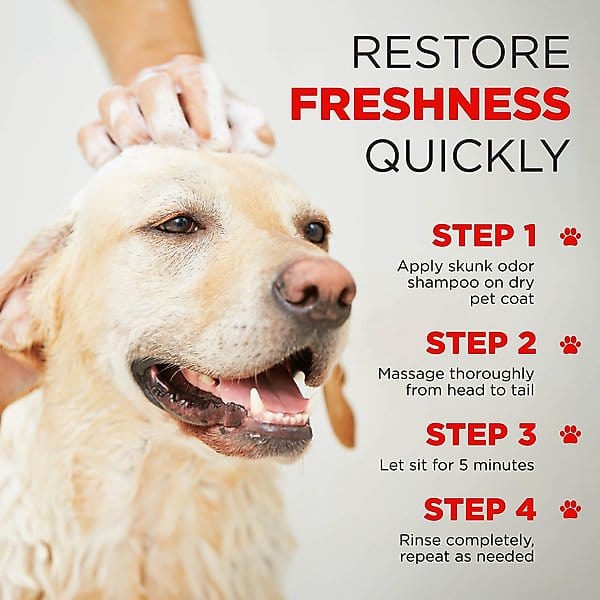 RESTORE
FRESHNESS
QUICKLY

STEP 1
Apply skunk odor shampoo on dry pet coat

STEP 2
Massage thoroughly from head to tail

STEP 3
Let sit for 5 minutes

STEP 4
Rinse completely, repeat as needed